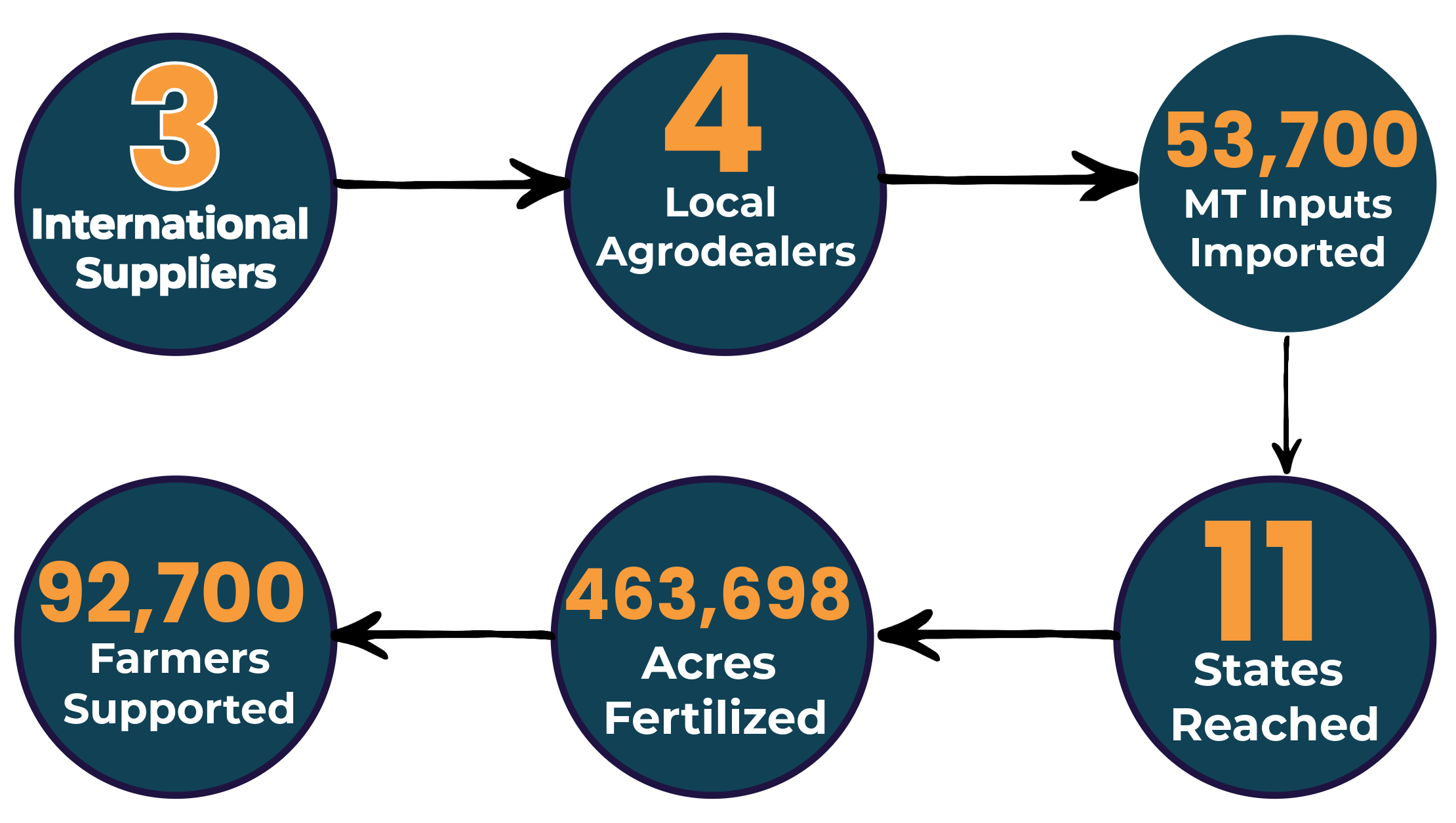 3
International Suppliers

4
Local Agrodealers

53,700
MT Inputs Imported

11
States Reached

463,698
Acres Fertilized

92,700
Farmers Supported